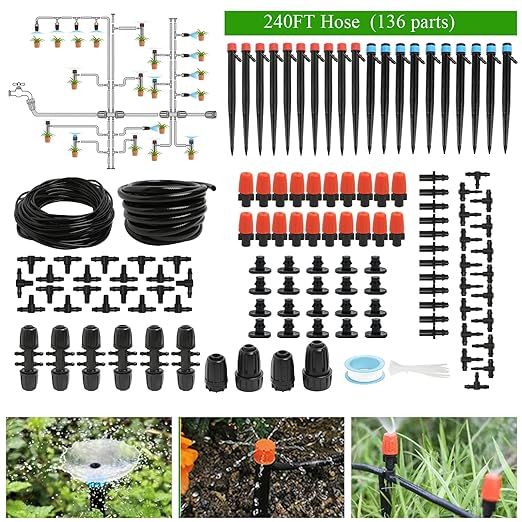 240FT Hose (136 parts)