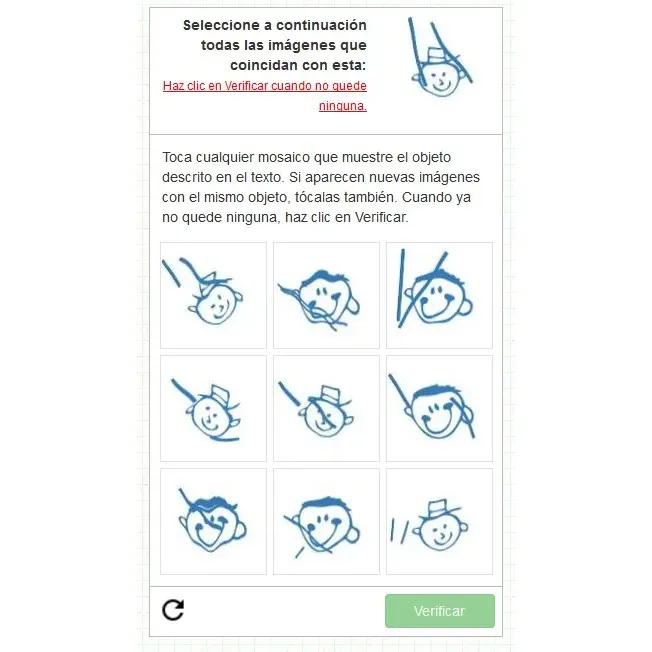 Seleccione a continuación todas las imágenes que coincidan con esta:
Haz clic en Verificar cuando no quede ninguna.

Toca cualquier mosaico que muestre el objeto descrito en el texto. Si aparecen nuevas imágenes con el mismo objeto, tócalas también. Cuando ya no quede ninguna, haz clic en Verificar.

Verificar