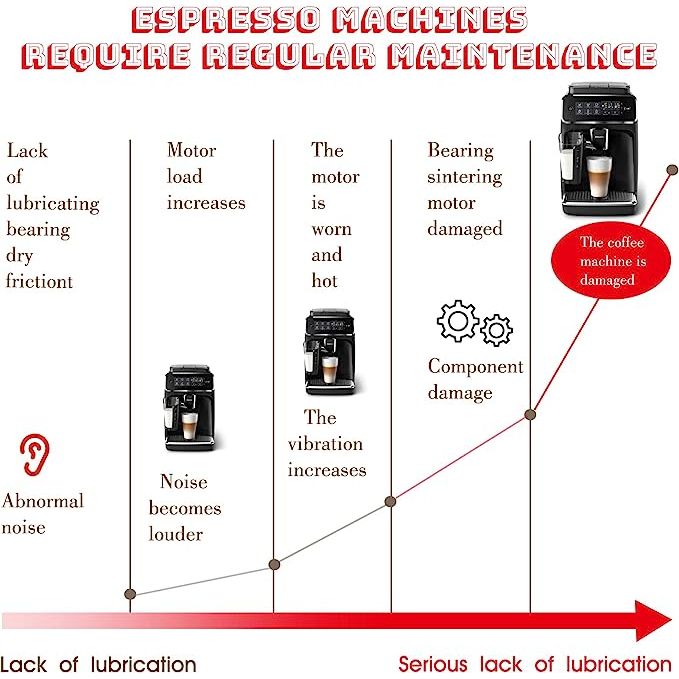 ESPRESSO MACHINES REQUIRE REGULAR MAINTENANCE

Lack of lubricating bearing dry frictiont

Abnormal noise

Motor load increases

Noise becomes louder

The motor is worn and hot

The vibration increases

Bearing sintering motor damaged

Component damage

The coffee machine is damaged

Lack of lubrication

Serious lack of lubrication